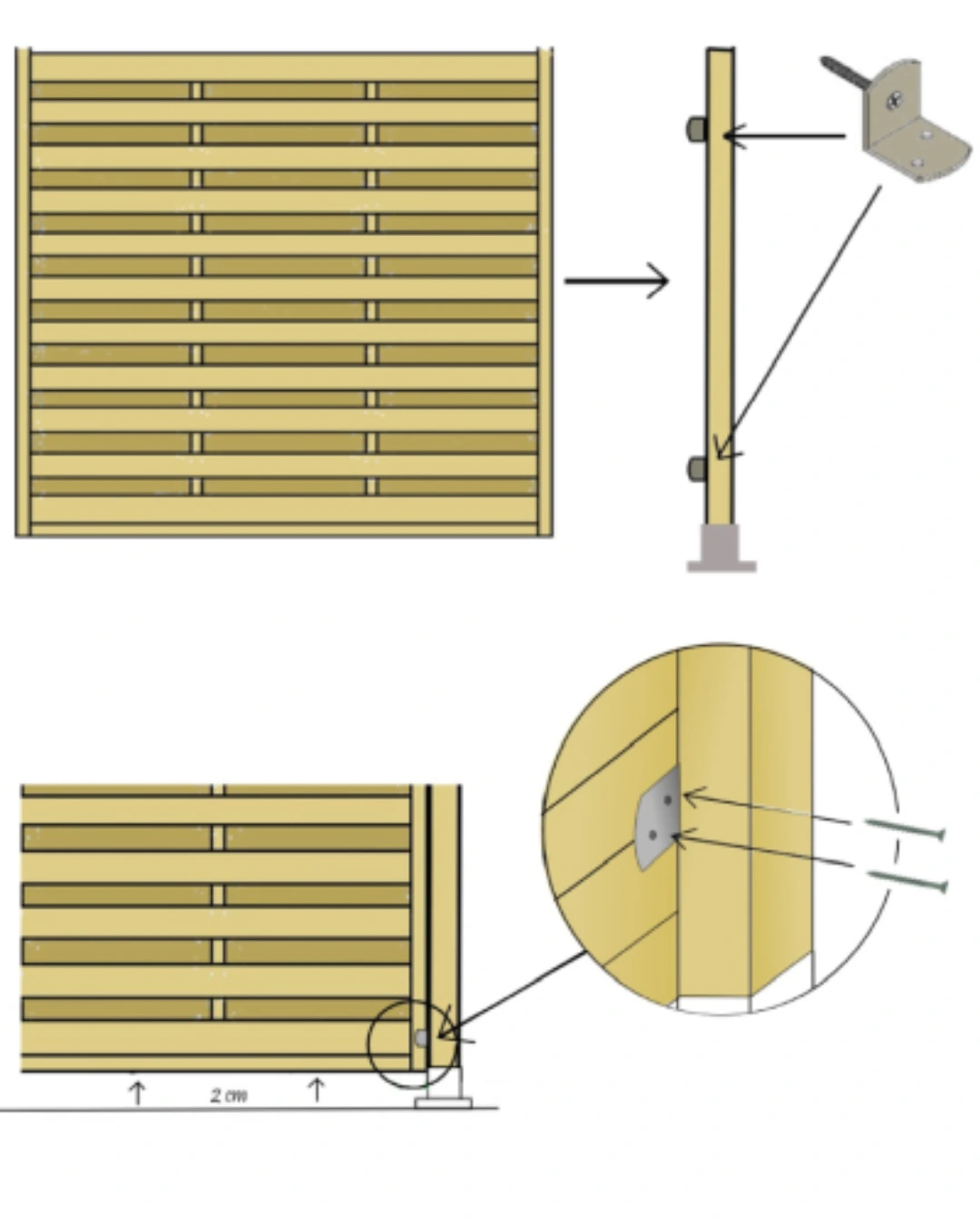 2 cm